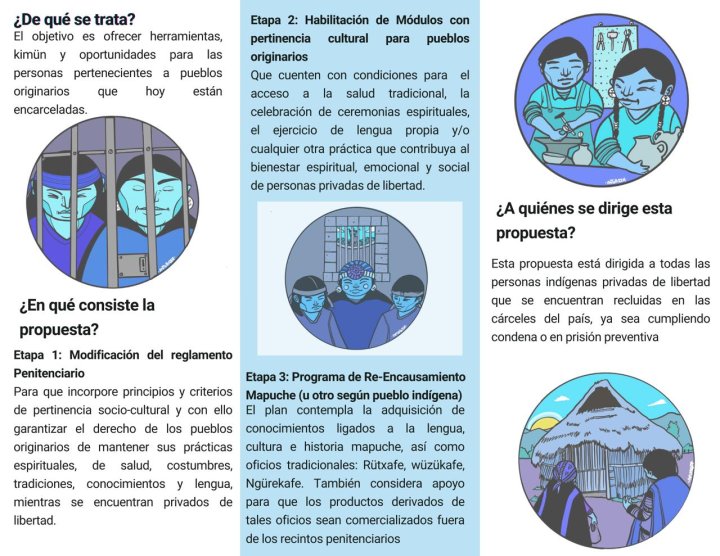 ¿De qué se trata?
El objetivo es ofrecer herramientas, kimün y oportunidades para las personas pertenecientes a pueblos originarios que hoy están encarceladas.

¿En qué consiste la propuesta?

Etapa 1: Modificación del reglamento Penitenciario
Para que incorpore principios y criterios de pertinencia socio-cultural y con ello garantizar el derecho de los pueblos originarios de mantener sus prácticas espirituales, de salud, costumbres, tradiciones, conocimientos y lengua, mientras se encuentran privados de libertad.

Etapa 2: Habilitación de Módulos con pertinencia cultural para pueblos originarios
Que cuenten con condiciones para el acceso a la salud tradicional, la celebración de ceremonias espirituales, el ejercicio de lengua propia y/o cualquier otra práctica que contribuya al bienestar espiritual, emocional y social de personas privadas de libertad.

Etapa 3: Programa de Re-Encausamiento Mapuche (u otro según pueblo indígena)
El plan contempla la adquisición de conocimientos ligados a la lengua, cultura e historia mapuche, así como oficios tradicionales: Rütxafe, wüzükafe, Ngürekafe. También considera apoyo para que los productos derivados de tales oficios sean comercializados fuera de los recintos penitenciarios

¿A quiénes se dirige esta propuesta?
Esta propuesta está dirigida a todas las personas indígenas privadas de libertad que se encuentran recluidas en las cárceles del país, ya sea cumpliendo condena o en prisión preventiva